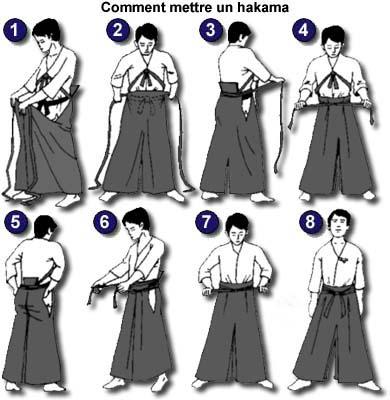 Comment mettre un hakama

1

2

3

4

5

6

7

8